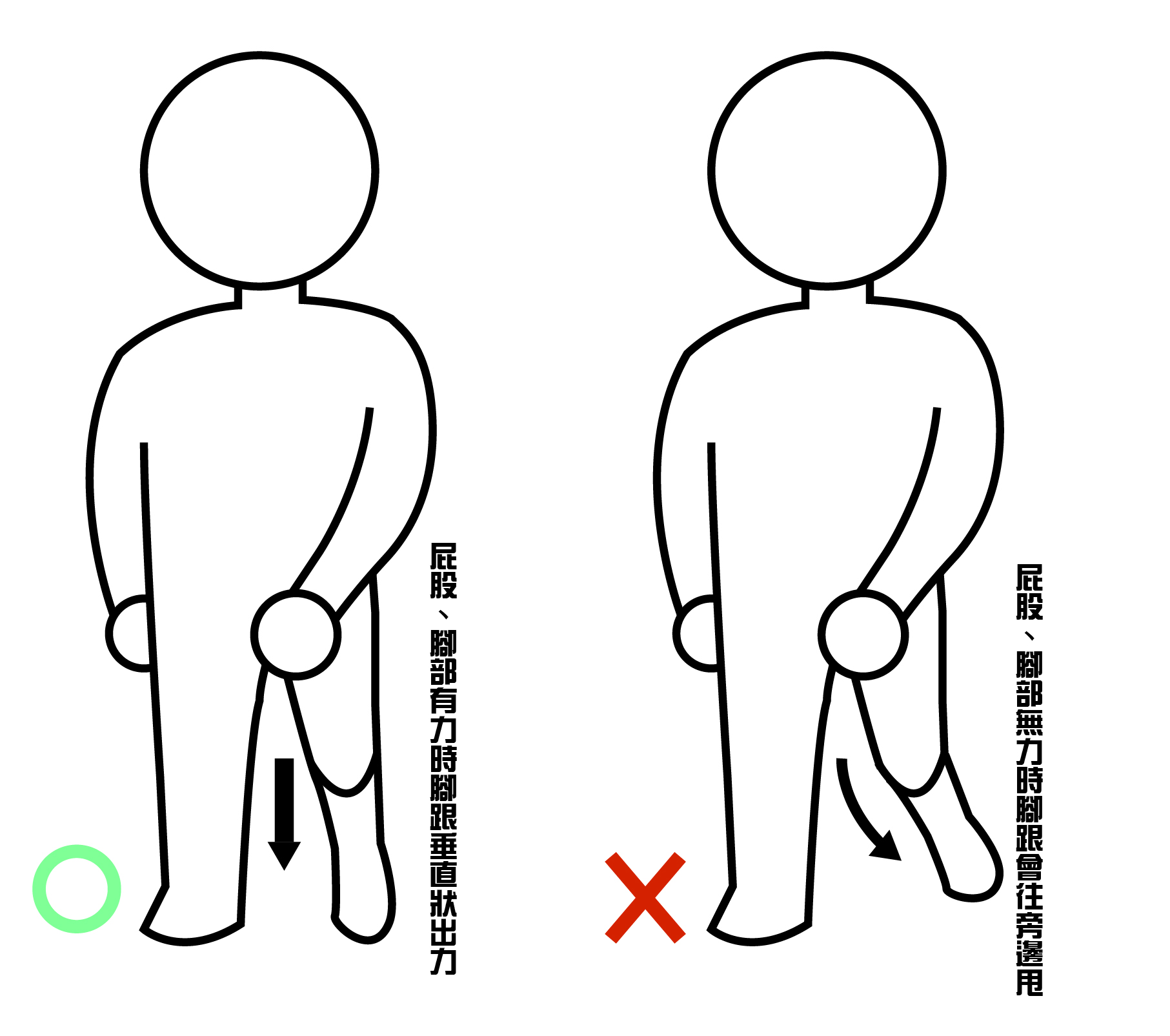 屁股、腳部有力時腳跟垂直狀出力

屁股、腳部無力時腳跟會往旁邊甩